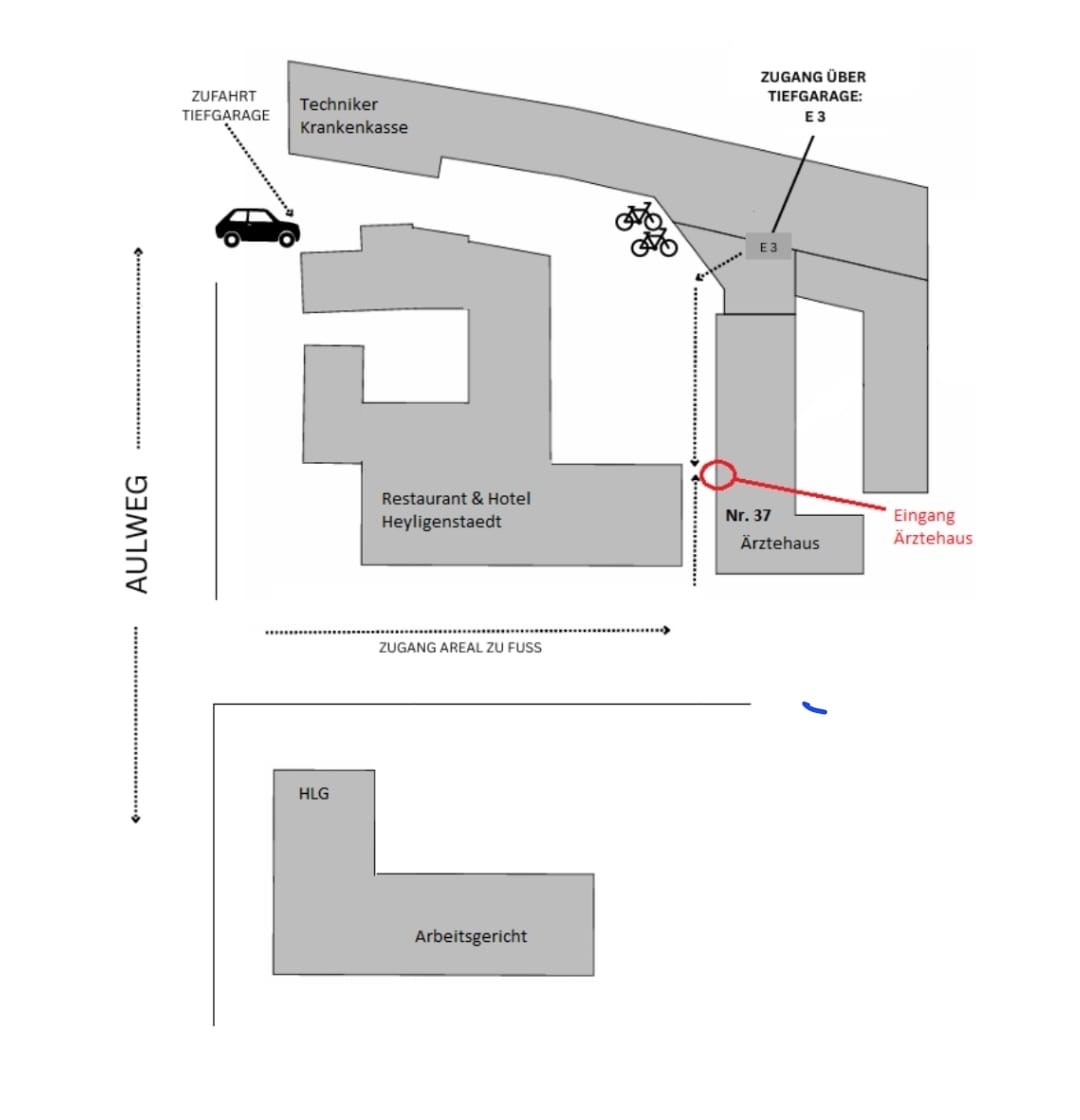 ZUFAHRT TIEFGARAGE

Techniker Krankenkasse

ZUGANG ÜBER TIEFGARAGE: E 3

E 3

AULWEG

Restaurant & Hotel Heyligenstaedt

Nr. 37

Ärztehaus

Eingang Ärztehaus

ZUGANG AREAL ZU FUSS

HLG

Arbeitsgericht